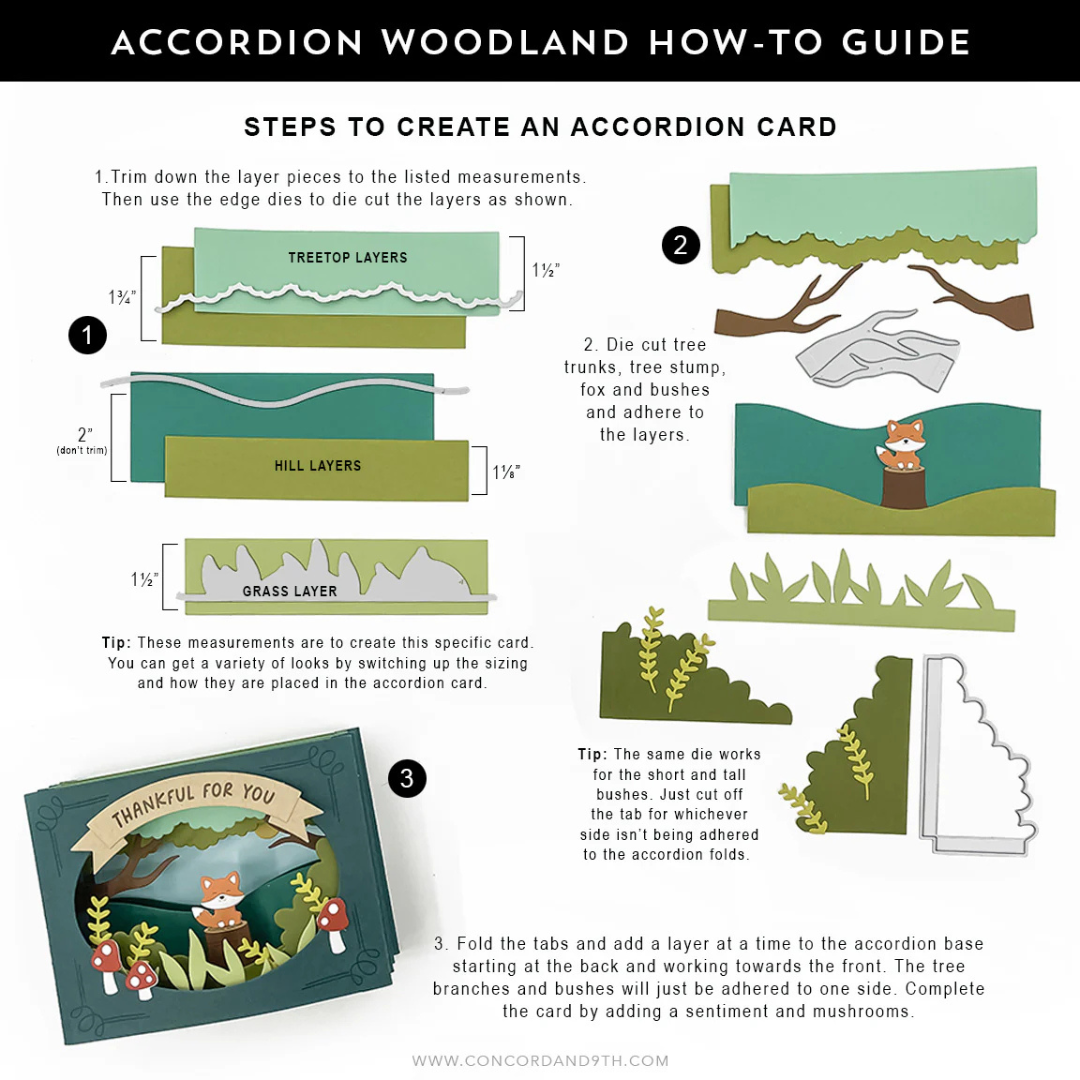 ACCORDION WOODLAND HOW-TO GUIDE

STEPS TO CREATE AN ACCORDION CARD

1.Trim down the layer pieces to the listed measurements. Then use the edge dies to die cut the layers as shown.

1

1¾"

TREETOP LAYERS

1½"

2"
(don't trim)

HILL LAYERS

1⅛"

1½"

GRASS LAYER

Tip: These measurements are to create this specific card. You can get a variety of looks by switching up the sizing and how they are placed in the accordion card.

2

2. Die cut tree trunks, tree stump, fox and bushes and adhere to the layers.

Tip: The same die works for the short and tall bushes. Just cut off the tab for whichever side isn't being adhered to the accordion folds.

3

THANKFUL FOR YOU

3. Fold the tabs and add a layer at a time to the accordion base starting at the back and working towards the front. The tree branches and bushes will just be adhered to one side. Complete the card by adding a sentiment and mushrooms.

WWW.CONCORDAND9TH.COM